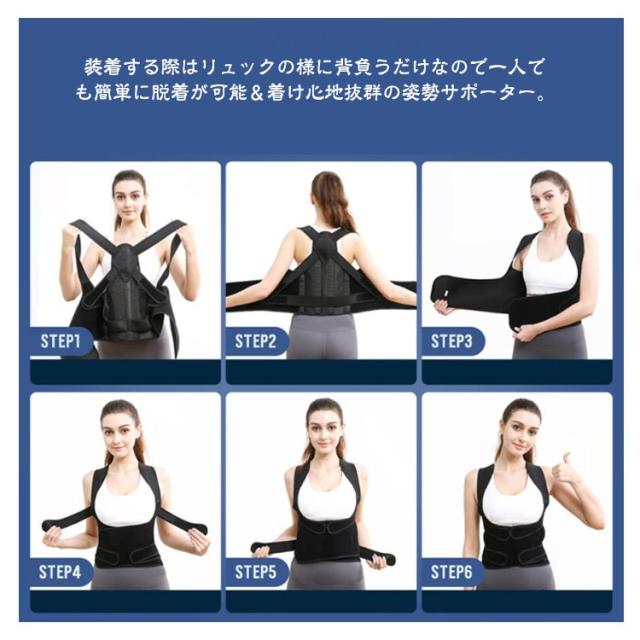 装着する際はリュックの様に背負うだけなので一人でも簡単に脱着が可能＆着け心地抜群の姿勢サポーター。

STEP1

STEP2

STEP3

STEP4

STEP5

STEP6