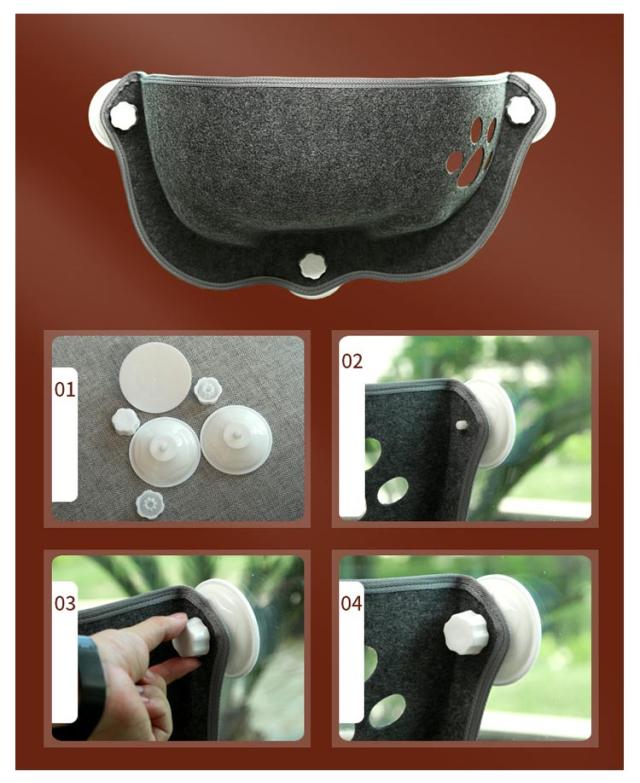 01

02

03

04