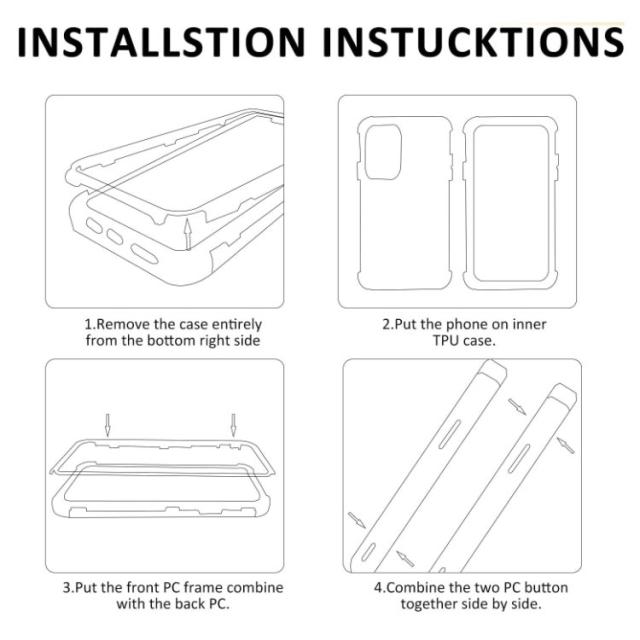 INSTALLSTION INSTUCKTIONS

1.Remove the case entirely from the bottom right side

2.Put the phone on inner TPU case.

3.Put the front PC frame combine with the back PC.

4.Combine the two PC button together side by side.