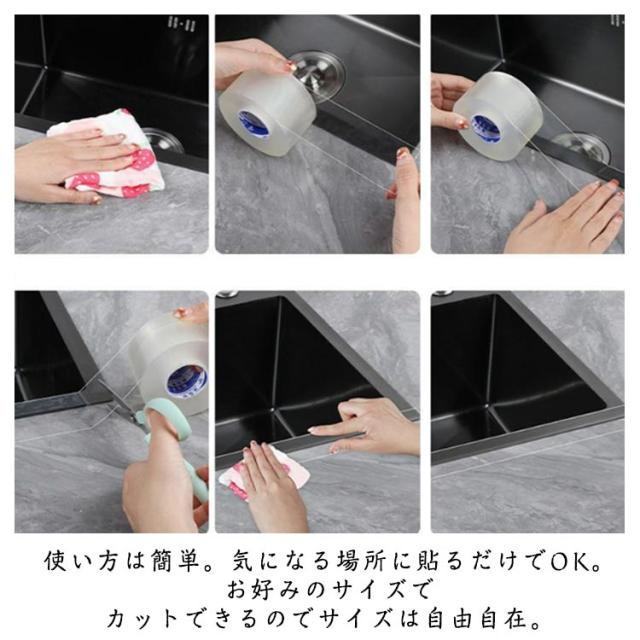 使い方は簡単。気になる場所に貼るだけでOK。
お好みのサイズで
カットできるのでサイズは自由自在。