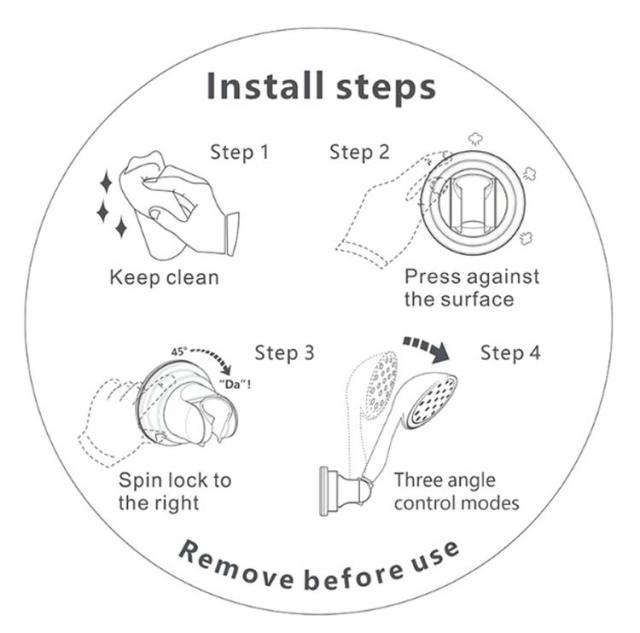 Install steps

Step 1

Keep clean

Step 2

Press against the surface

Step 3

45°

"Da"!

Spin lock to the right

Step 4

Three angle control modes

Remove before use