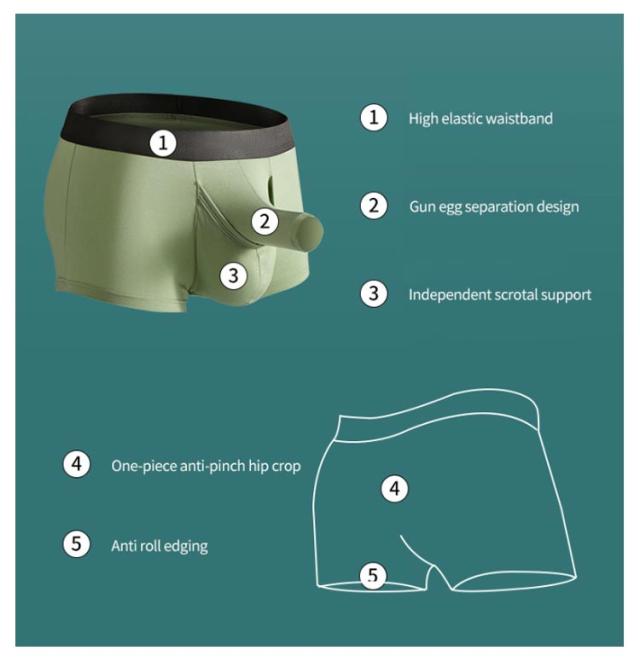 1

2

3

1 High elastic waistband

2 Gun egg separation design

3 Independent scrotal support

4 One-piece anti-pinch hip crop

5 Anti roll edging

4

5