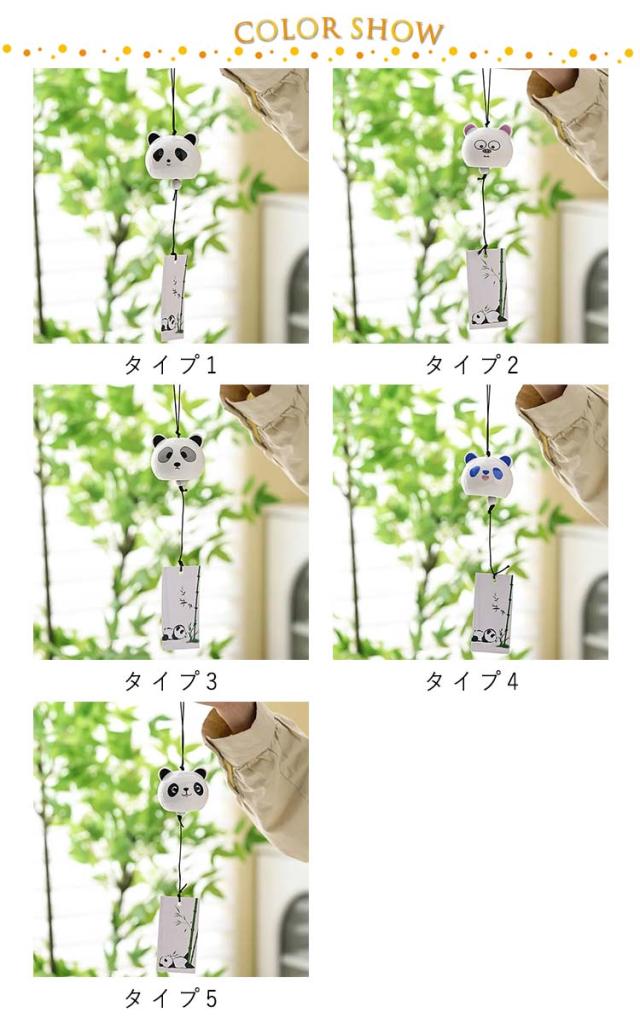 COLOR SHOW

タイプ1

タイプ2

タイプ3

タイプ4

タイプ5