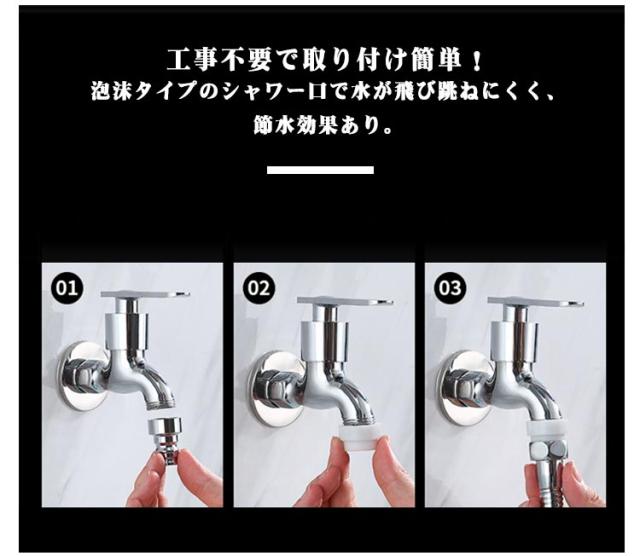 工事不要で取り付け簡単！
泡沫タイプのシャワー口で水が飛び跳ねにくく、
節水効果あり。

01

02

03