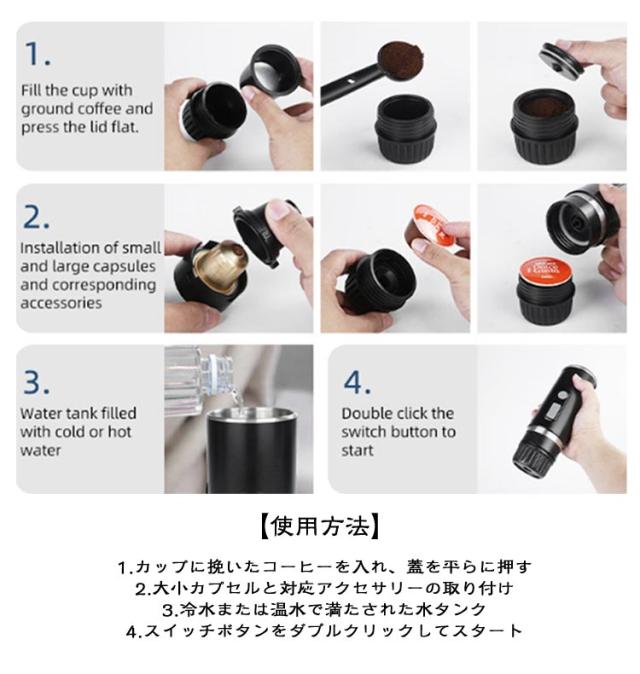 1.
Fill the cup with ground coffee and press the lid flat.

2.
Installation of small and large capsules and corresponding accessories

3.
Water tank filled with cold or hot water

4.
Double click the switch button to start

【使用方法】

1.カップに挽いたコーヒーを入れ、蓋を平らに押す
2.大小カプセルと対応アクセサリーの取り付け
3.冷水または温水で満たされた水タンク
4.スイッチボタンをダブルクリックしてスタート