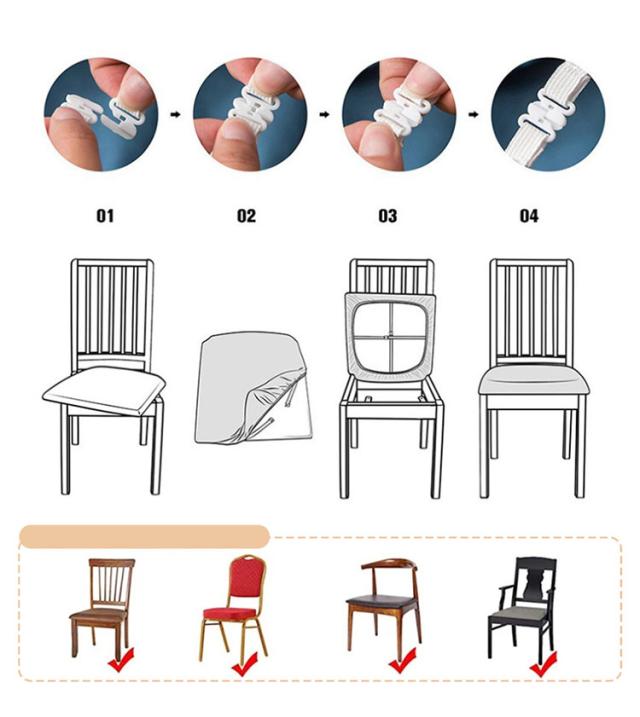 01

02

03

04