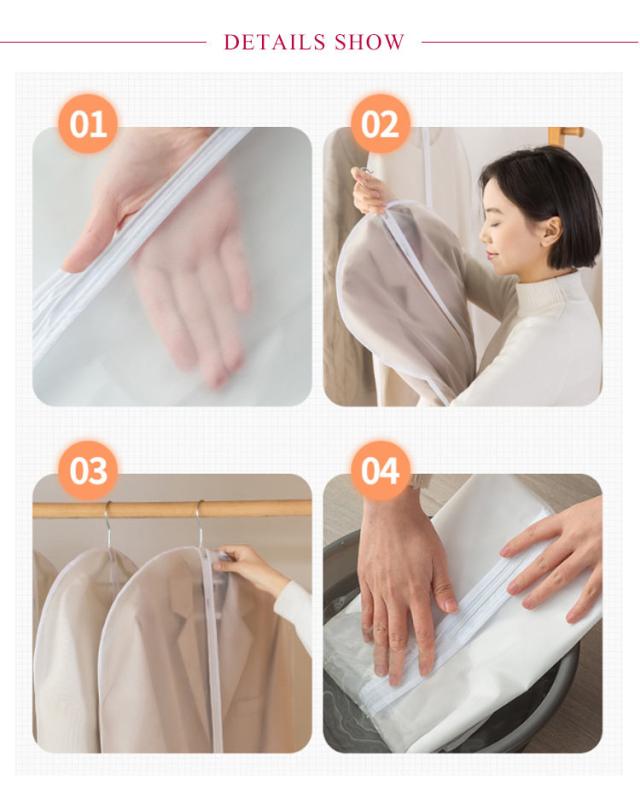 DETAILS SHOW

01

02

03

04