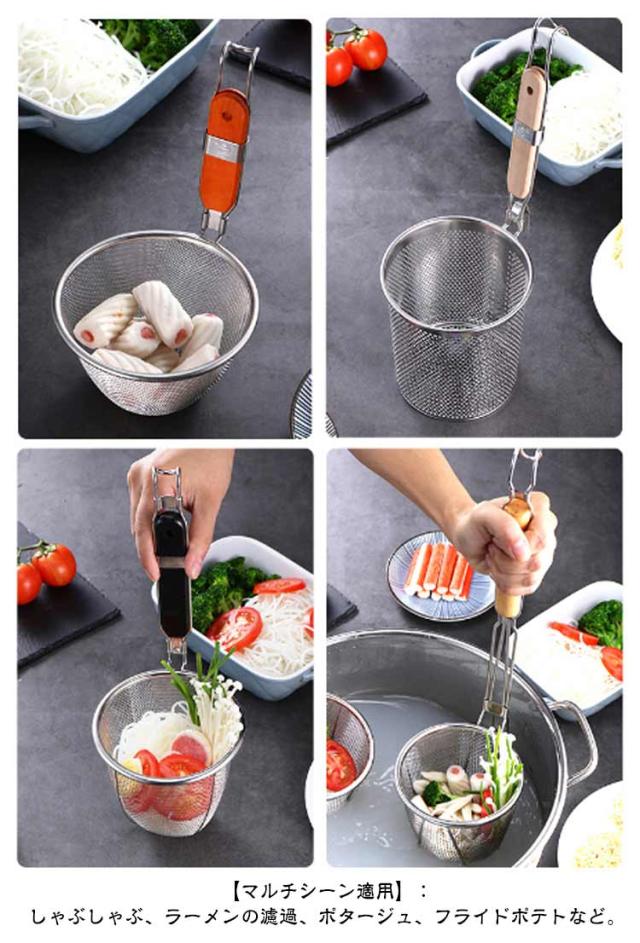 【マルチシーン適用】：
しゃぶしゃぶ、ラーメンの濾過、ポタージュ、フライドポテトなど。