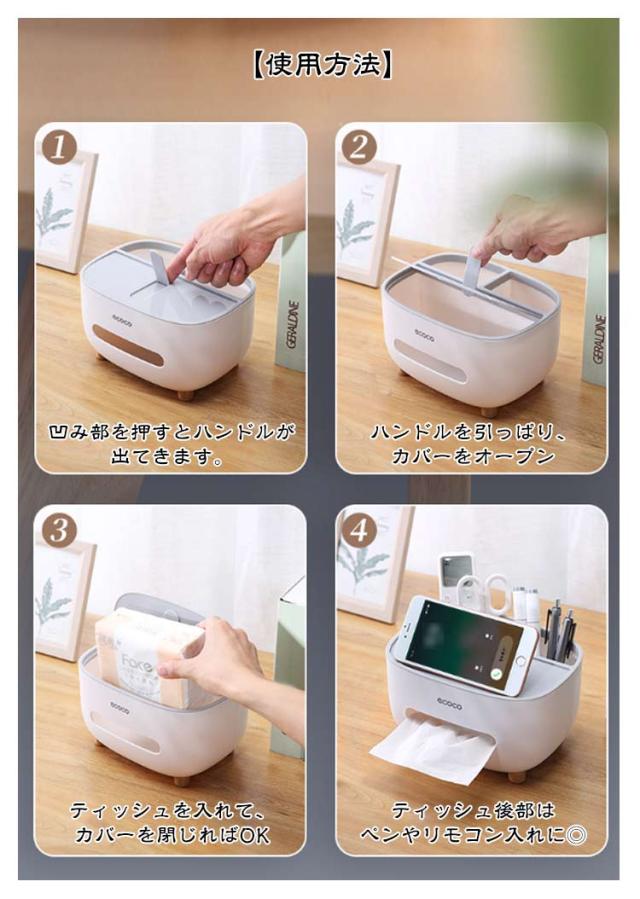 【使用方法】

1

ecoco

GERALDINE

凹み部を押すとハンドルが出てきます。

2

ecoco

GERALDINE

ハンドルを引っぱり、カバーをオープン

3

Face

ecoco

ティッシュを入れて、カバーを閉じればOK

4

ecoco

ティッシュ後部はペンやリモコン入れに◎