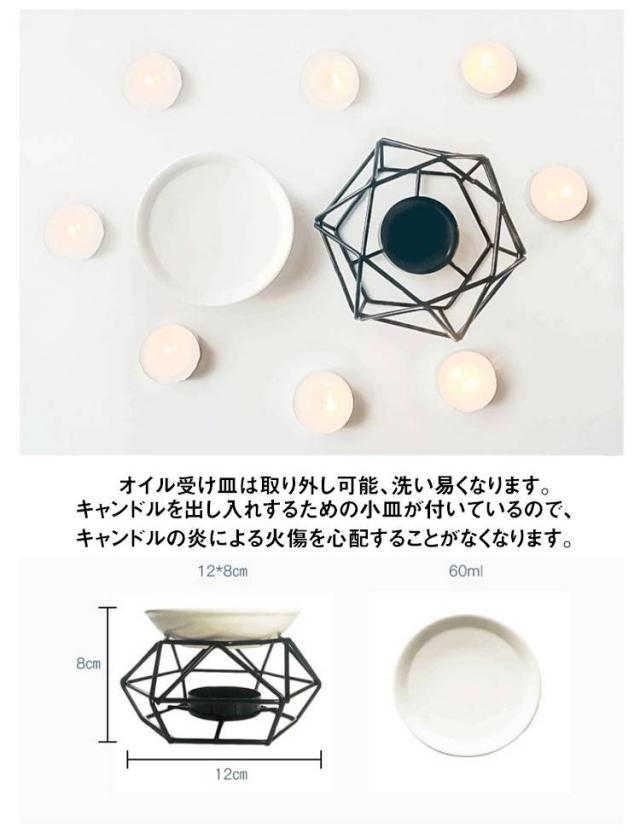 オイル受け皿は取り外し可能、洗い易くなります。
キャンドルを出し入れするための小皿が付いているので、
キャンドルの炎による火傷を心配することがなくなります。

12*8cm

60ml

8cm

12cm