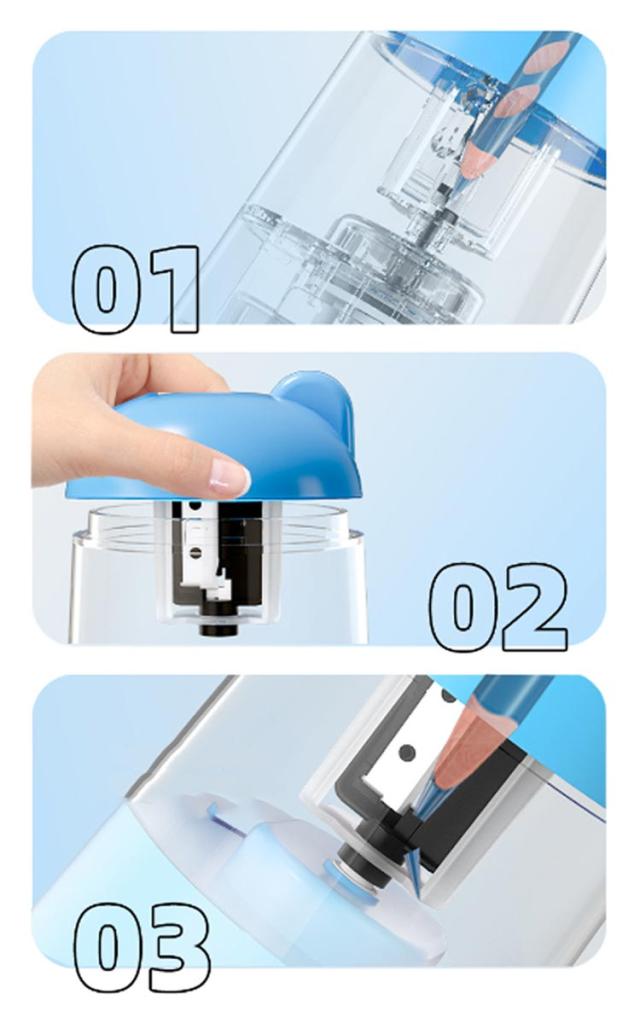 01

02

03