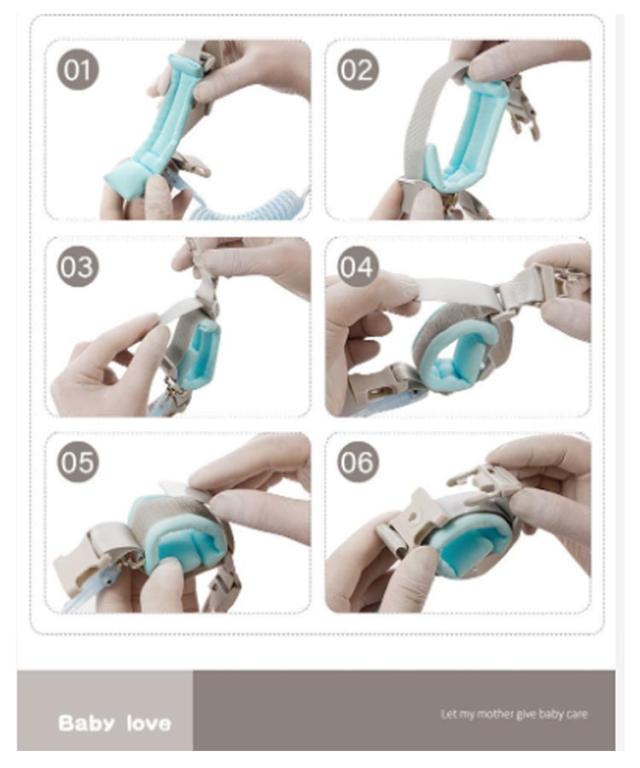 01

02

03

04

05

06

Baby love

Let my mother give baby care