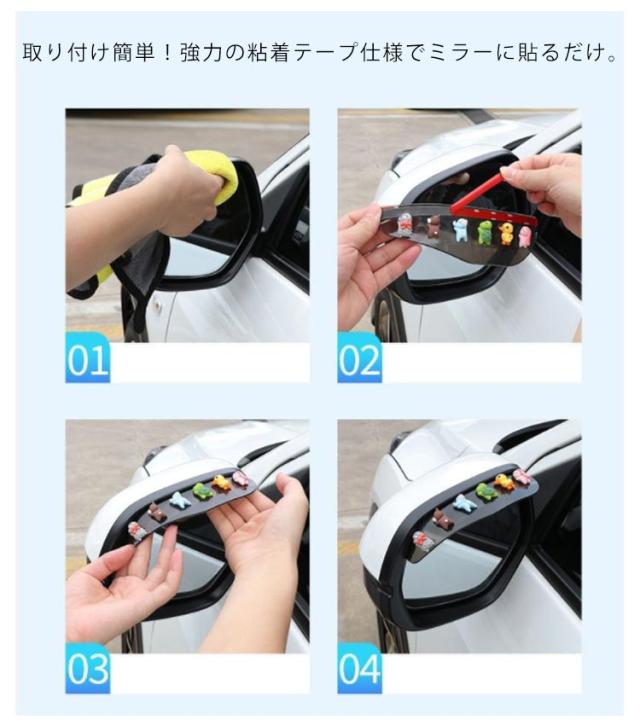 取り付け簡単！強力の粘着テープ仕様でミラーに貼るだけ。

01

02

03

04