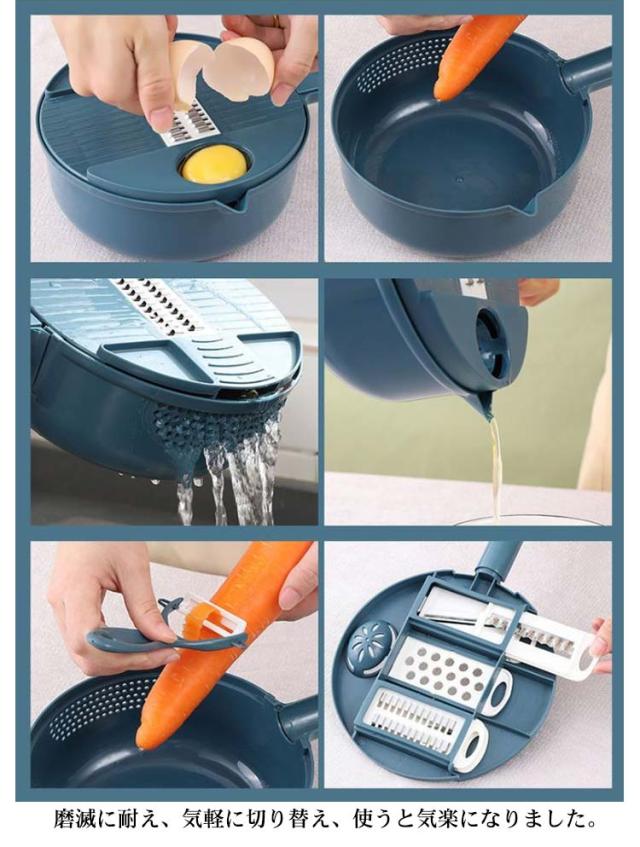 磨滅に耐え、気軽に切り替え、使うと気楽になりました。