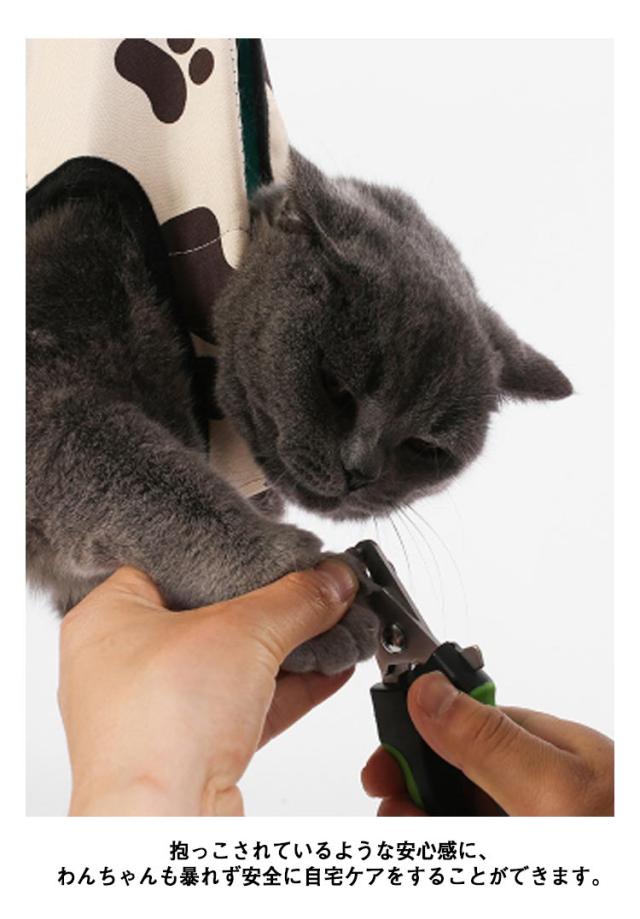 抱っこされているような安心感に、
わんちゃんも暴れず安全に自宅ケアをすることができます。