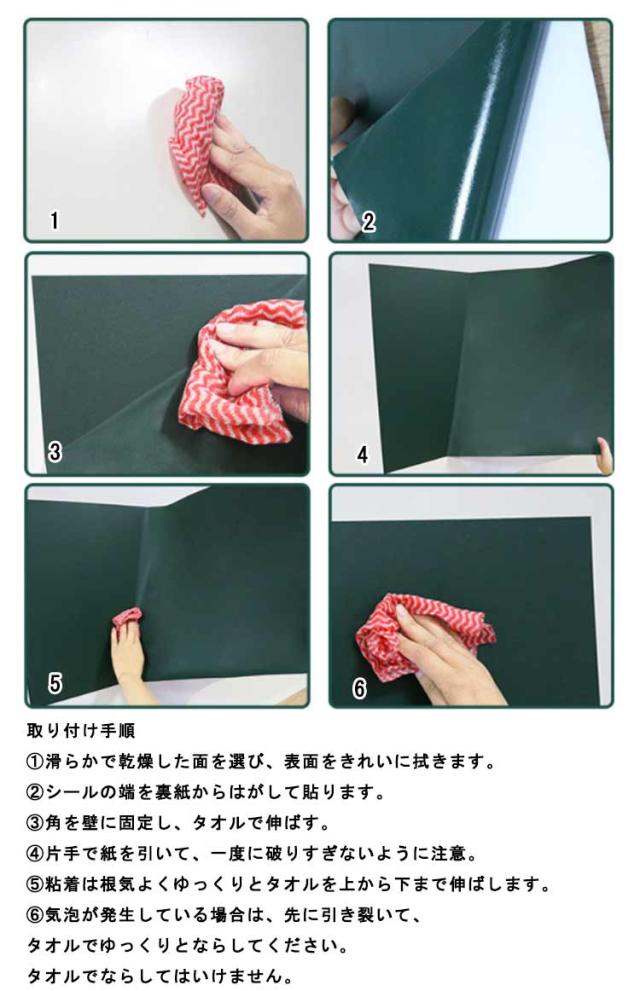 1

2

3

4

5

6

取り付け手順
①滑らかで乾燥した面を選び、表面をきれいに拭きます。
②シールの端を裏紙からはがして貼ります。
③角を壁に固定し、タオルで伸ばす。
④片手で紙を引いて、一度に破りすぎないように注意。
⑤粘着は根気よくゆっくりとタオルを上から下まで伸ばします。
⑥気泡が発生している場合は、先に引き裂いて、
タオルでゆっくりとならしてください。
タオルでならしてはいけません。