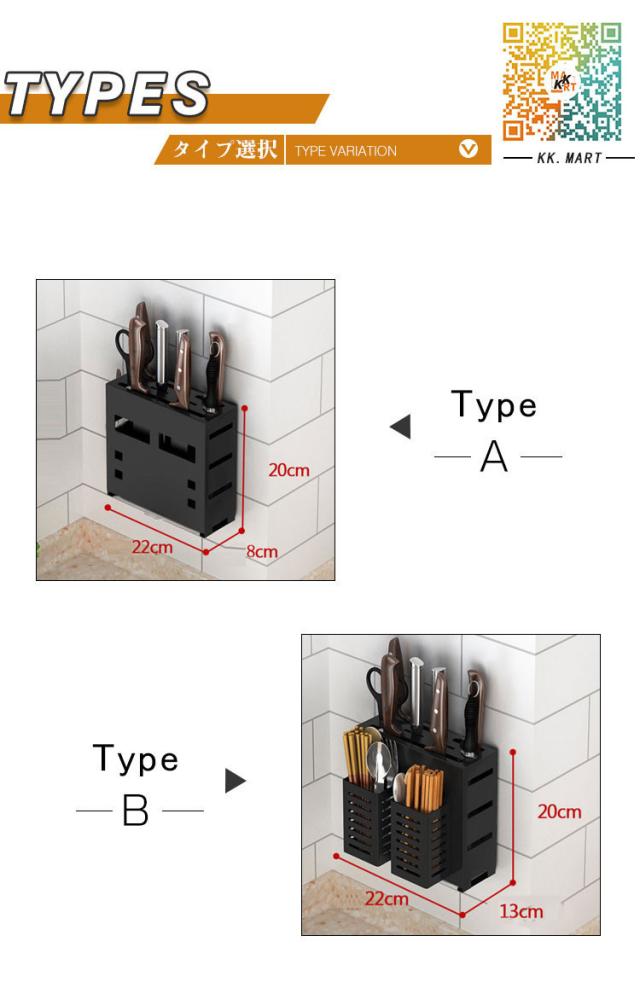 TYPES

タイプ選択 TYPE VARIATION

KK MART

KK. MART

20cm

22cm

8cm

Type

A

Type

B

20cm

22cm

13cm