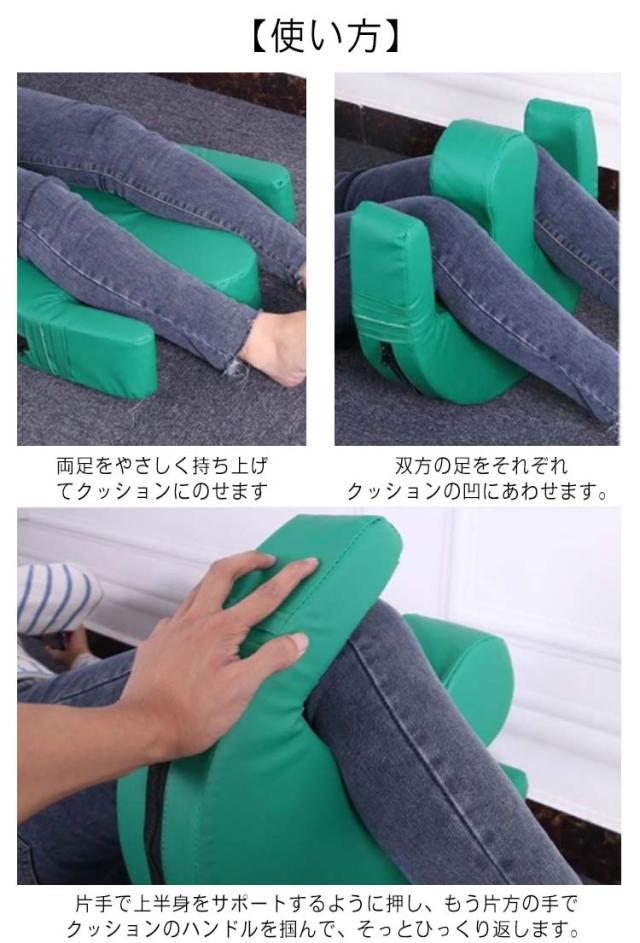 【使い方】

両足をやさしく持ち上げてクッションにのせます

双方の足をそれぞれクッションの凹にあわせます。

片手で上半身をサポートするように押し、もう片方の手でクッションのハンドルを掴んで、そっとひっくり返します。