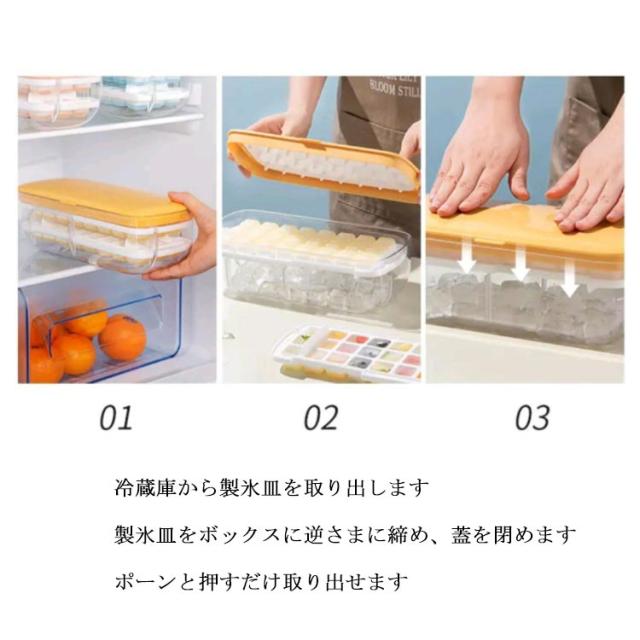 BLOOM STILL

01

02

03

冷蔵庫から製氷皿を取り出します

製氷皿をボックスに逆さまに締め、蓋を閉めます

ポーンと押すだけ取り出せます