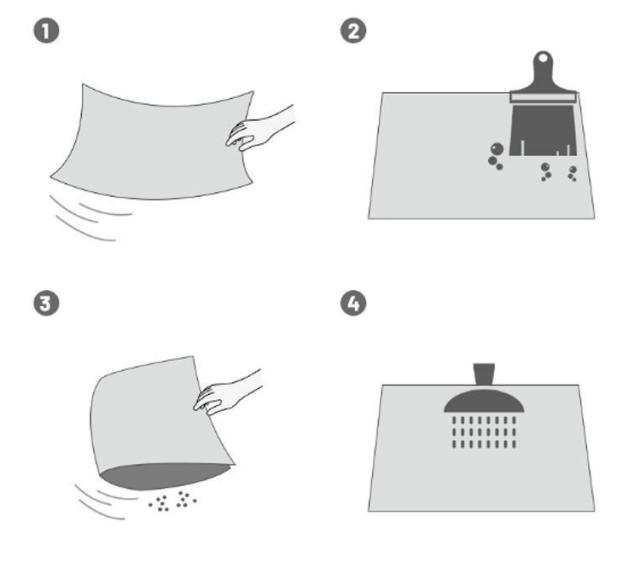 1

2

3

4