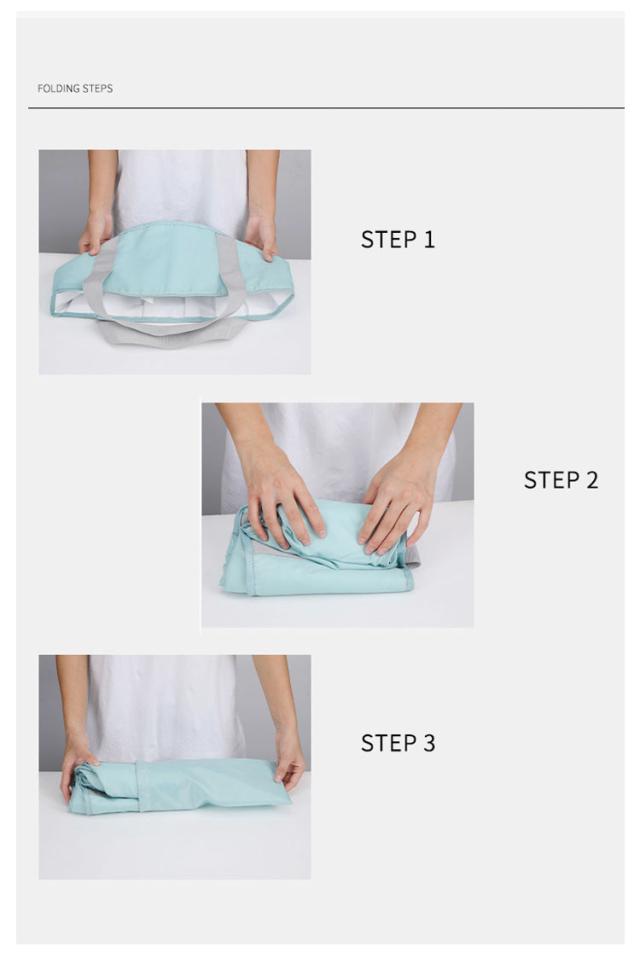 FOLDING STEPS

STEP 1

STEP 2

STEP 3