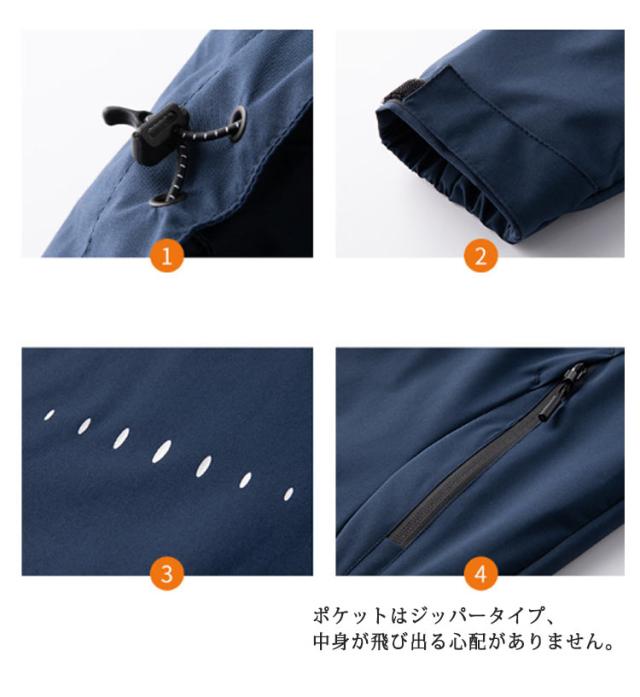 1

2

3

4

ポケットはジッパータイプ、
中身が飛び出る心配がありません。