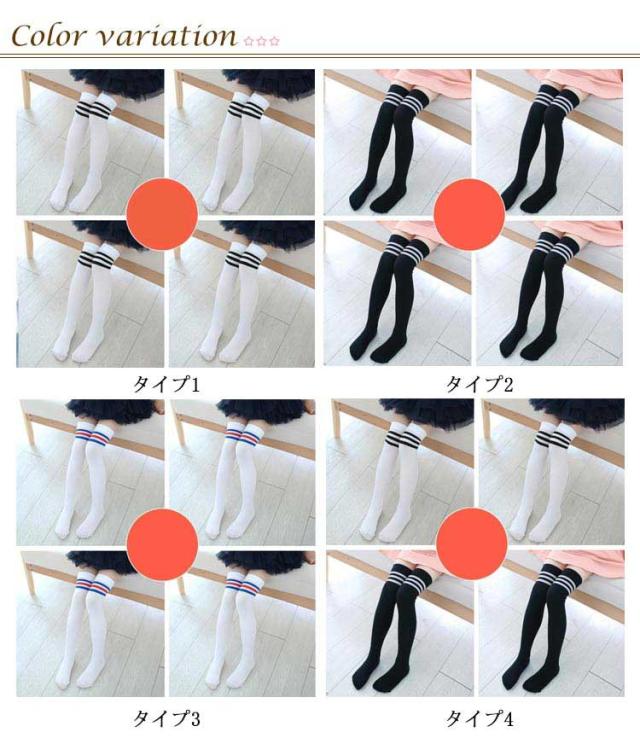 Color variation ☆☆☆

タイプ1

タイプ2

タイプ3

タイプ4