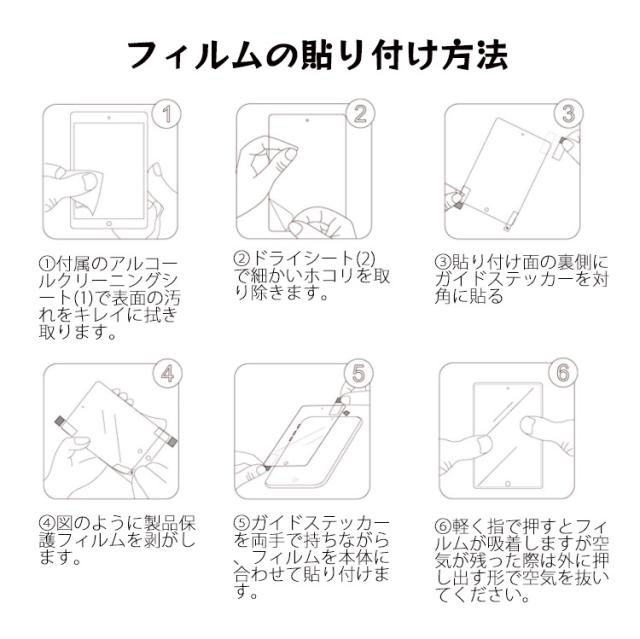 フィルムの貼り付け方法

1

①付属のアルコールクリーニングシート(1)で表面の汚れをキレイに拭き取ります。

2

②ドライシート(2)で細かいホコリを取り除きます。

3

③貼り付け面の裏側にガイドステッカーを対角に貼る

4

④図のように製品保護フィルムを剥がします。

5

⑤ガイドステッカーを両手で持ちながら、フィルムを本体に合わせて貼り付けます。

6

⑥軽く指で押すとフィルムが吸着しますが空気が残った際は外に押し出す形で空気を抜いてください。