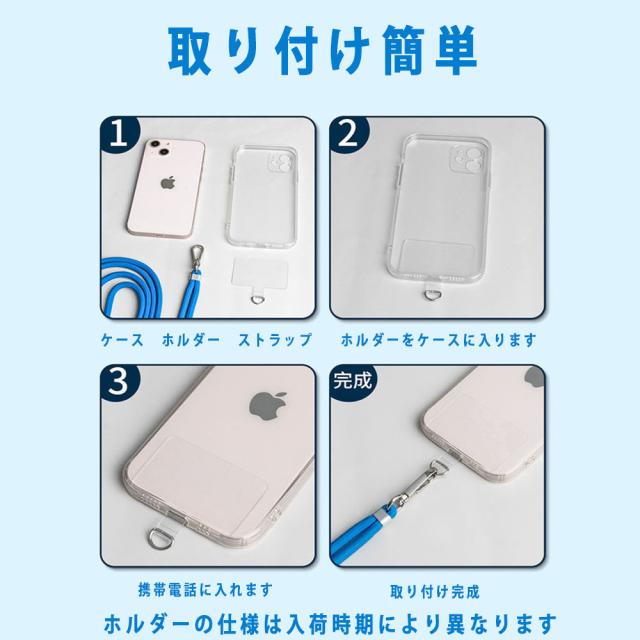 取り付け簡単

1

ケース　ホルダー　ストラップ

2

ホルダーをケースに入ります

3

携帯電話に入れます

完成

取り付け完成

ホルダーの仕様は入荷時期により異なります