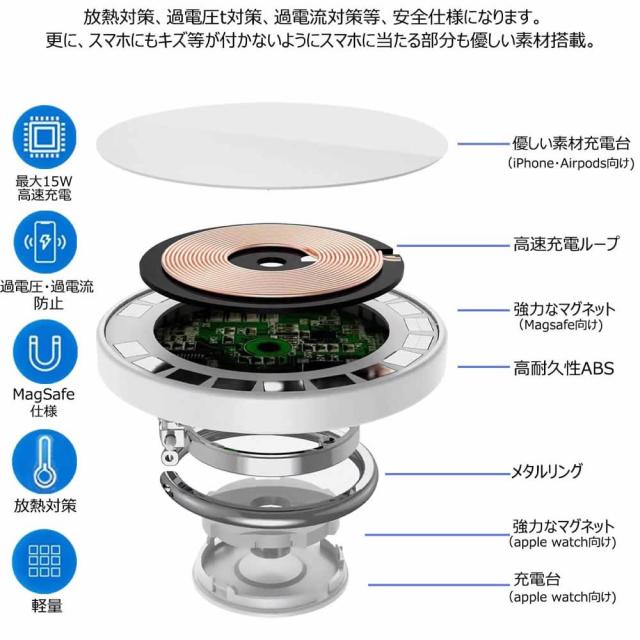 放熱対策、過電圧t対策、過電流対策等、安全仕様になります。
更に、スマホにもキズ等が付かないようにスマホに当たる部分も優しい素材搭載。

最大15W
高速充電

過電圧・過電流
防止

MagSafe
仕様

放熱対策

軽量

優しい素材充電台
(iPhone・Airpods向け)

高速充電ループ

強力なマグネット
(Magsafe向け)

高耐久性ABS

メタルリング

強力なマグネット
(apple watch向け)

充電台
(apple watch向け)