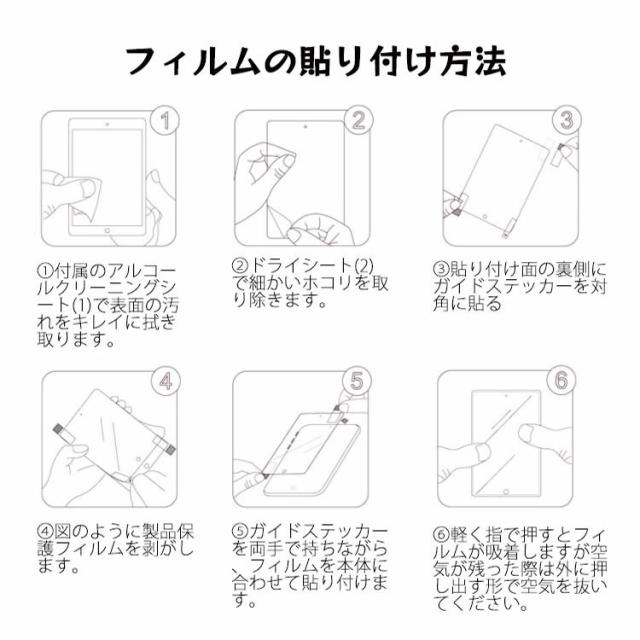 フィルムの貼り付け方法

1

①付属のアルコールクリーニングシート(1)で表面の汚れをキレイに拭き取ります。

2

②ドライシート(2)で細かいホコリを取り除きます。

3

③貼り付け面の裏側にガイドステッカーを対角に貼る

4

④図のように製品保護フィルムを剥がします。

5

⑤ガイドステッカーを両手で持ちながら、フィルムを本体に合わせて貼り付けます。

6

⑥軽く指で押すとフィルムが吸着しますが空気が残った際は外に押し出す形で空気を抜いてください。