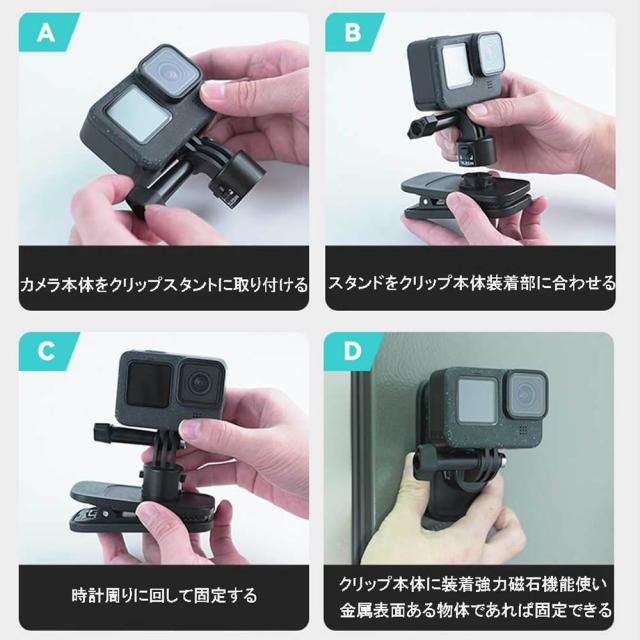 A

カメラ本体をクリップスタントに取り付ける

B

スタンドをクリップ本体装着部に合わせる

C

時計周りに回して固定する

D

クリップ本体に装着強力磁石機能使い
金属表面ある物体であれば固定できる