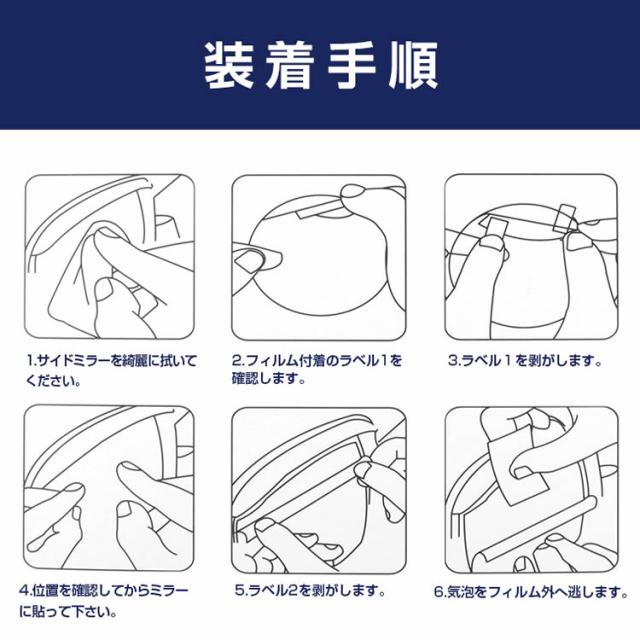 装着手順

1.サイドミラーを綺麗に拭いてください。

2.フィルム付着のラベル1を確認します。

3.ラベル１を剥がします。

4.位置を確認してからミラーに貼って下さい。

5.ラベル2を剥がします。

6.気泡をフィルム外へ逃します。