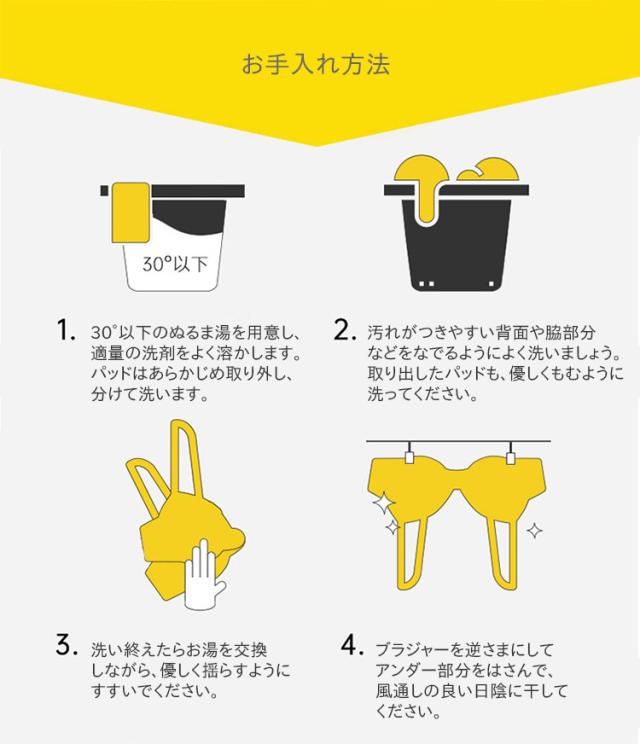 お手入れ方法

30°以下

1. 30°以下のぬるま湯を用意し、適量の洗剤をよく溶かします。パッドはあらかじめ取り外し、分けて洗います。

2. 汚れがつきやすい背面や脇部分などをなでるようによく洗いましょう。取り出したパッドも、優しくもむように洗ってください。

3. 洗い終えたらお湯を交換しながら、優しく揺らすようにすすいでください。

4. ブラジャーを逆さまにしてアンダー部分をはさんで、風通しの良い日陰に干してください。