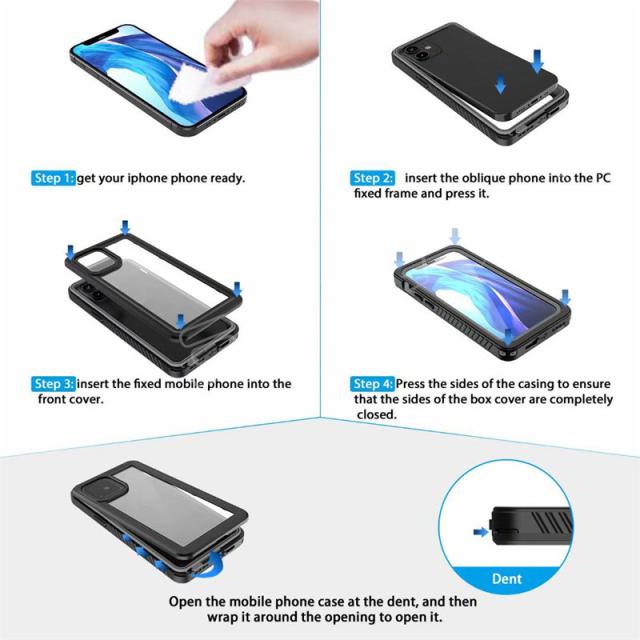 Step 1: get your iphone phone ready.

Step 2: insert the oblique phone into the PC fixed frame and press it.

Step 3: insert the fixed mobile phone into the front cover.

Step 4: Press the sides of the casing to ensure that the sides of the box cover are completely closed.

Dent

Open the mobile phone case at the dent, and then wrap it around the opening to open it.