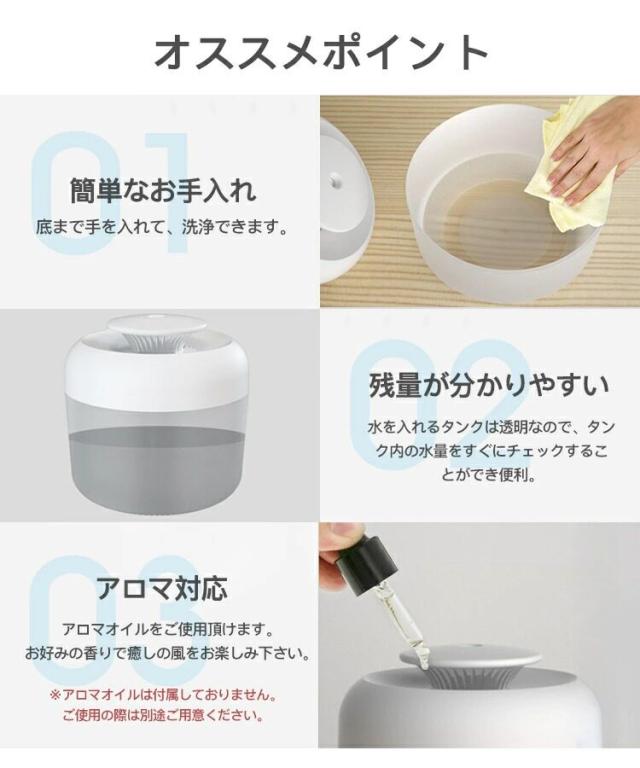 オススメポイント

01
簡単なお手入れ
底まで手を入れて、洗浄できます。

02
残量が分かりやすい
水を入れるタンクは透明なので、タンク内の水量をすぐにチェックすることができ便利。

03
アロマ対応
アロマオイルをご使用頂けます。
お好みの香りで癒しの風をお楽しみ下さい。

※アロマオイルは付属しておりません。
ご使用の際は別途ご用意ください。