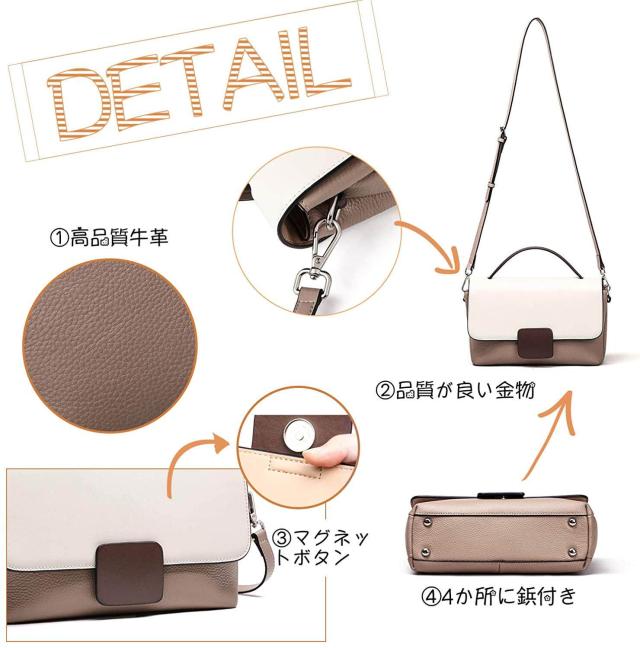 DETAIL

①高品質牛革

②品質が良い金物

③マグネットボタン

④4か所に鋲付き