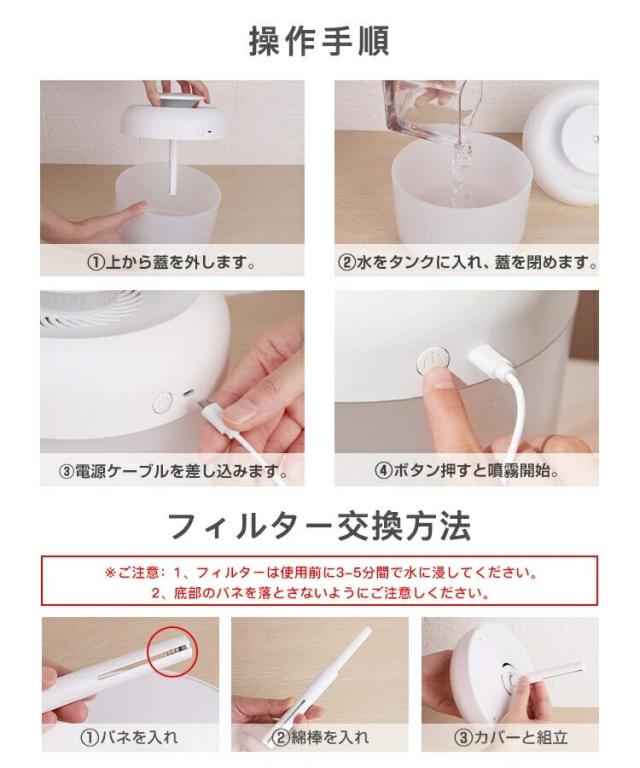 操作手順

①上から蓋を外します。

②水をタンクに入れ、蓋を閉めます。

③電源ケーブルを差し込みます。

④ボタン押すと噴霧開始。

フィルター交換方法

※ご注意：1、フィルターは使用前に3-5分間で水に浸してください。
2、底部のバネを落とさないようにご注意しください。

①バネを入れ

②綿棒を入れ

③カバーと組立