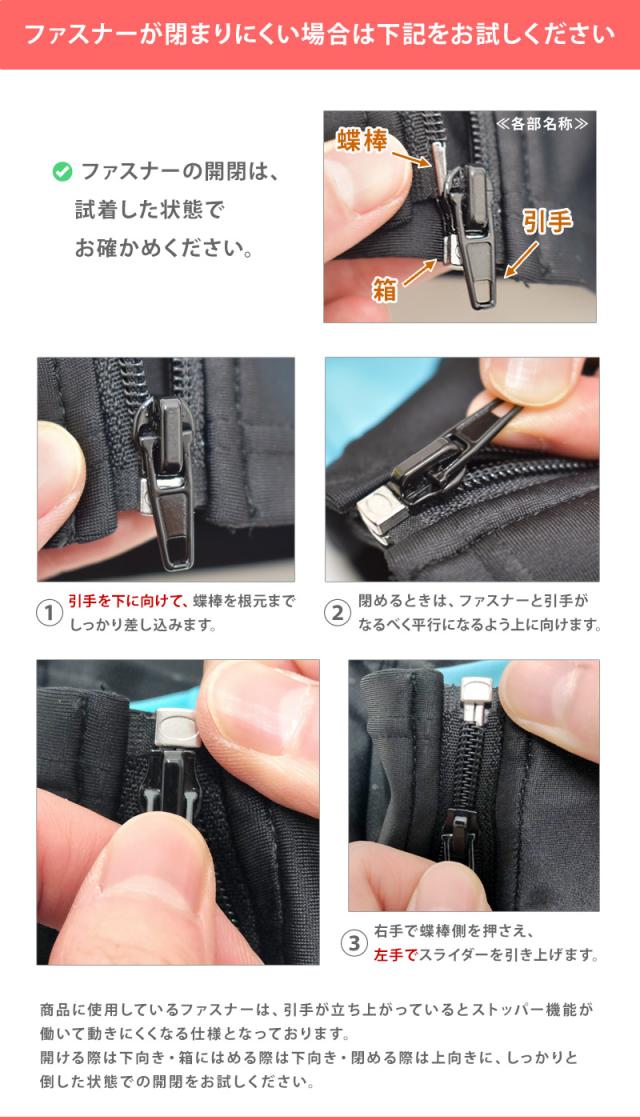 ファスナーが閉まりにくい場合は下記をお試しください

ファスナーの開閉は、試着した状態でお確かめください。

≪各部名称≫
蝶棒
引手
箱

① 引手を下に向けて、蝶棒を根元までしっかり差し込みます。

② 閉めるときは、ファスナーと引手がなるべく平行になるよう上に向けます。

③ 右手で蝶棒側を押さえ、左手でスライダーを引き上げます。

商品に使用しているファスナーは、引手が立ち上がっているとストッパー機能が働いて動きにくくなる仕様となっております。
開ける際は下向き・箱にはめる際は下向き・閉める際は上向きに、しっかりと倒した状態での開閉をお試しください。