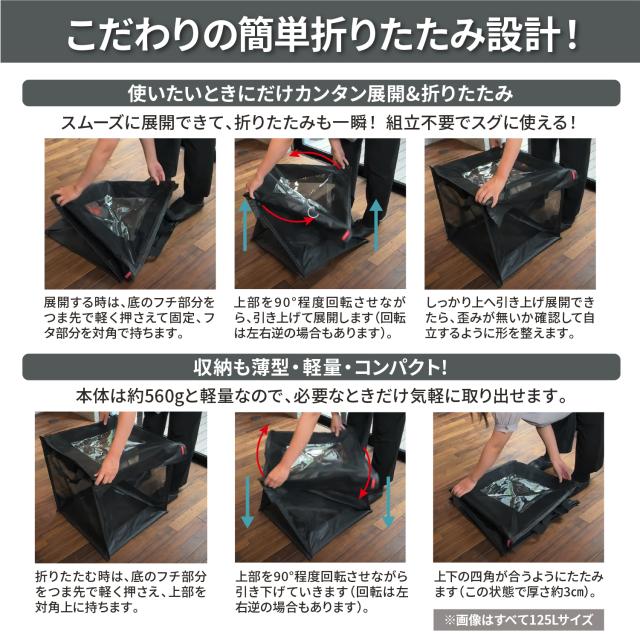 こだわりの簡単折りたたみ設計！

使いたいときにだけカンタン展開&折りたたみ

スムーズに展開できて、折りたたみも一瞬！ 組立不要でスグに使える！

展開する時は、底のフチ部分をつま先で軽く押さえて固定、フタ部分を対角で持ちます。

上部を90°程度回転させながら、引き上げて展開します（回転は左右逆の場合もあります）。

しっかり上へ引き上げ展開できたら、歪みが無いか確認して自立するように形を整えます。

収納も薄型・軽量・コンパクト！

本体は約560gと軽量なので、必要なときだけ気軽に取り出せます。

折りたたむ時は、底のフチ部分をつま先で軽く押さえ、上部を対角上に持ちます。

上部を90°程度回転させながら引き下げていきます（回転は左右逆の場合もあります）。

上下の四角が合うようにたたみます（この状態で厚さ約3cm）。

※画像はすべて125Lサイズ