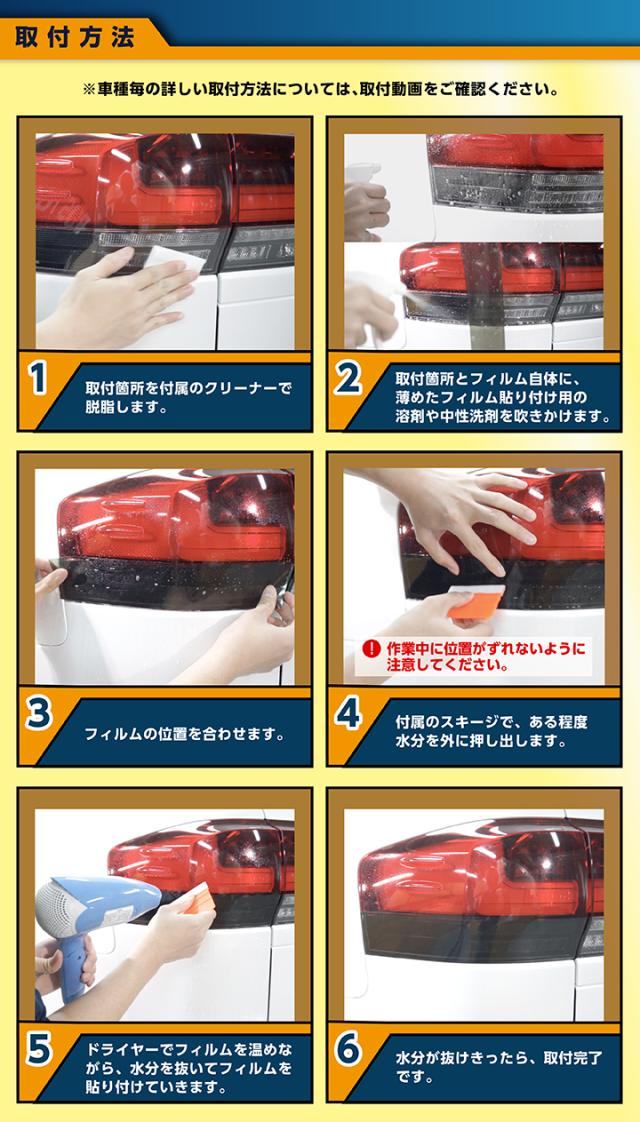 取付方法

※車種毎の詳しい取付方法については、取付動画をご確認ください。

1
取付箇所を付属のクリーナーで脱脂します。

2
取付箇所とフィルム自体に、薄めたフィルム貼り付け用の溶剤や中性洗剤を吹きかけます。

3
フィルムの位置を合わせます。

! 作業中に位置がずれないように注意してください。

4
付属のスキージで、ある程度水分を外に押し出します。

5
ドライヤーでフィルムを温めながら、水分を抜いてフィルムを貼り付けていきます。

6
水分が抜けきったら、取付完了です。