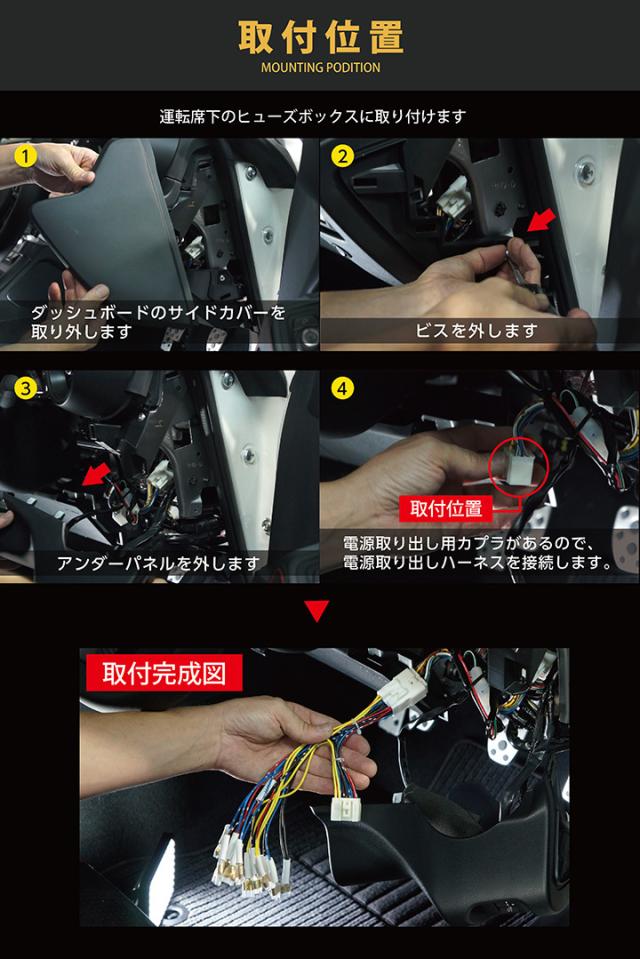 取付位置
MOUNTING PODITION

運転席下のヒューズボックスに取り付けます

1
ダッシュボードのサイドカバーを取り外します

2
ビスを外します

3
アンダーパネルを外します

4
取付位置
電源取り出し用カプラがあるので、電源取り出しハーネスを接続します。

取付完成図