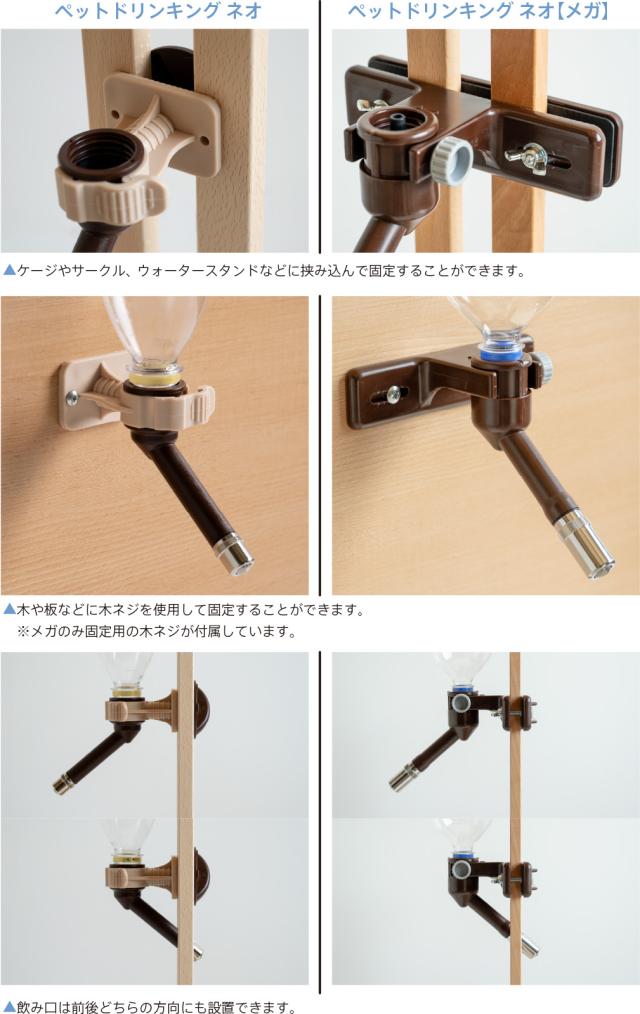 ペットドリンキング ネオ

ペットドリンキング ネオ【メガ】

▲ケージやサークル、ウォータースタンドなどに挟み込んで固定することができます。

▲木や板などに木ネジを使用して固定することができます。
※メガのみ固定用の木ネジが付属しています。

▲飲み口は前後どちらの方向にも設置できます。