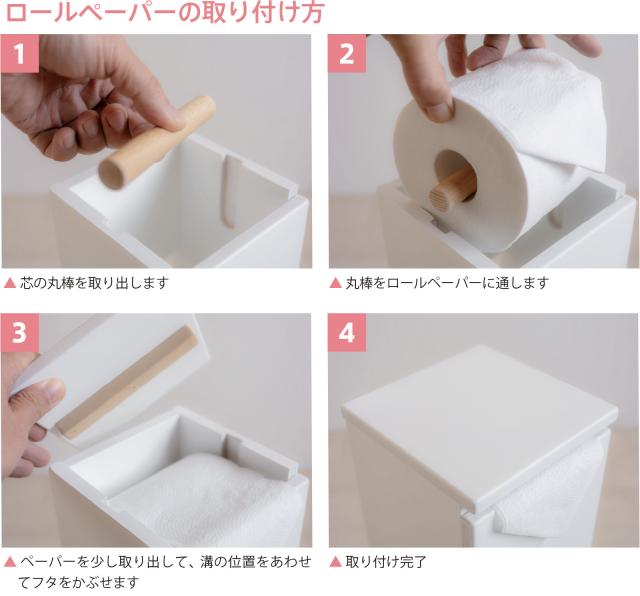 ロールペーパーの取り付け方

1

▲ 芯の丸棒を取り出します

2

▲ 丸棒をロールペーパーに通します

3

▲ ペーパーを少し取り出して、溝の位置をあわせてフタをかぶせます

4

▲ 取り付け完了