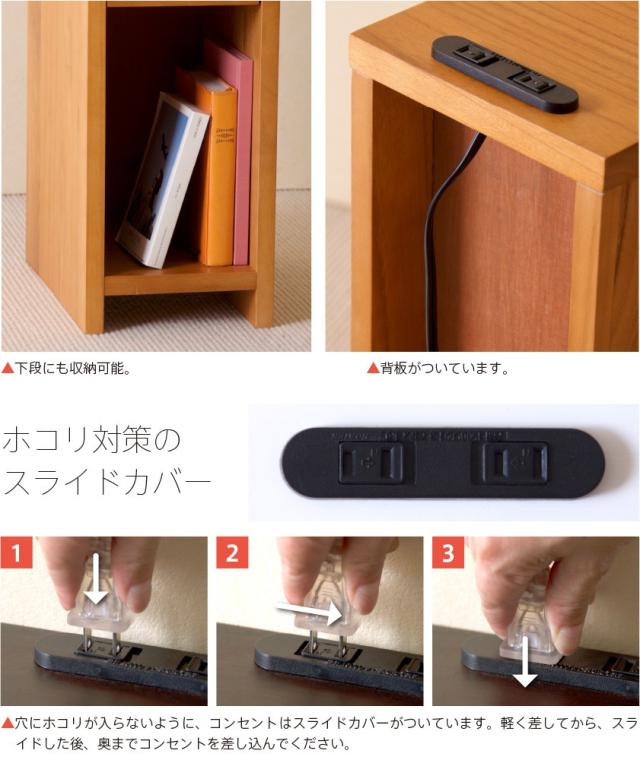 ▲下段にも収納可能。

▲背板がついています。

ホコリ対策の
スライドカバー

1

2

3

▲穴にホコリが入らないように、コンセントはスライドカバーがついています。軽く差してから、スライドした後、奥までコンセントを差し込んでください。