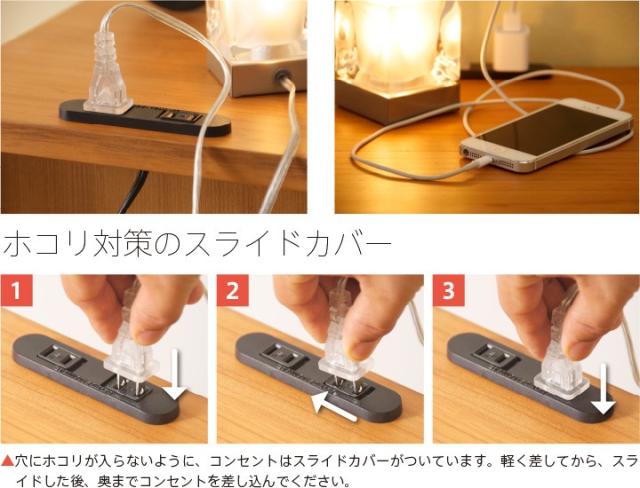 ホコリ対策のスライドカバー

1

2

3

▲穴にホコリが入らないように、コンセントはスライドカバーがついています。軽く差してから、スライドした後、奥までコンセントを差し込んでください。