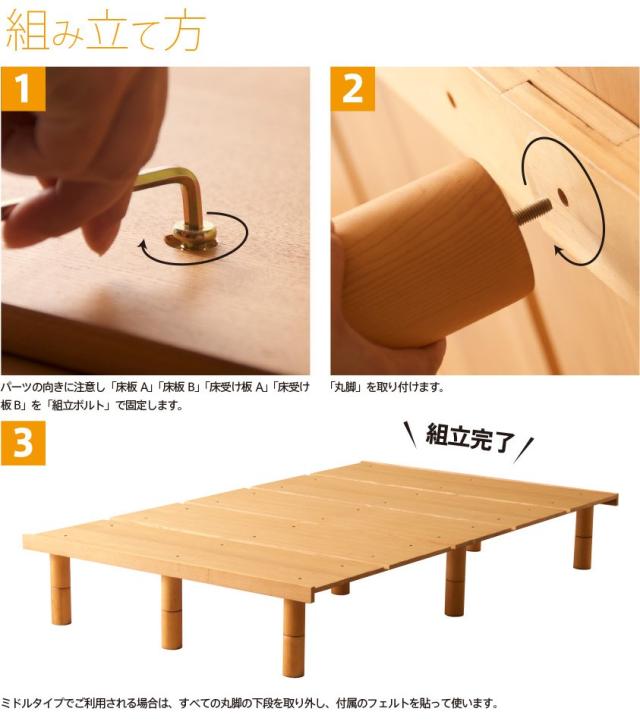 組み立て方

1

パーツの向きに注意し「床板 A」「床板 B」「床受け板 A」「床受け板 B」を「組立ボルト」で固定します。

2

「丸脚」を取り付けます。

3

組立完了

ミドルタイプでご利用される場合は、すべての丸脚の下段を取り外し、付属のフェルトを貼って使います。