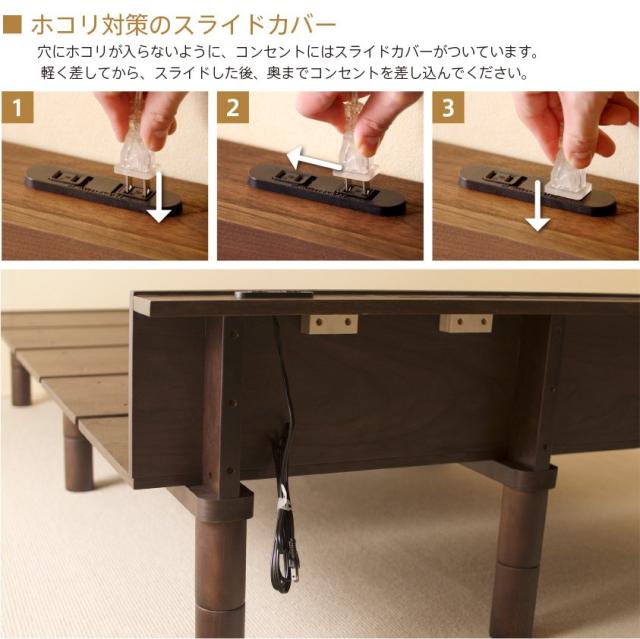 ■ ホコリ対策のスライドカバー

穴にホコリが入らないように、コンセントにはスライドカバーがついています。
軽く差してから、スライドした後、奥までコンセントを差し込んでください。

1

2

3