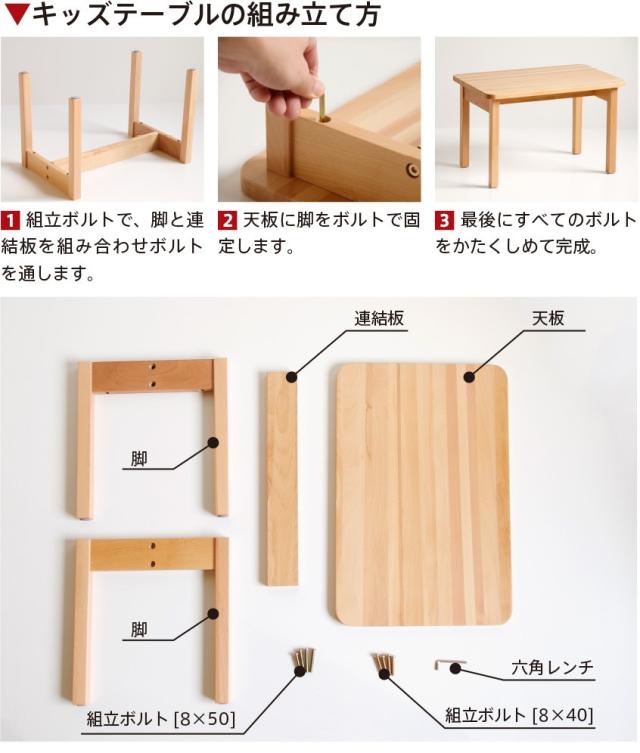 ▼キッズテーブルの組み立て方

1 組立ボルトで、脚と連結板を組み合わせボルトを通します。

2 天板に脚をボルトで固定します。

3 最後にすべてのボルトをかたくしめて完成。

連結板

天板

脚

脚

六角レンチ

組立ボルト [8×50]

組立ボルト [8×40]