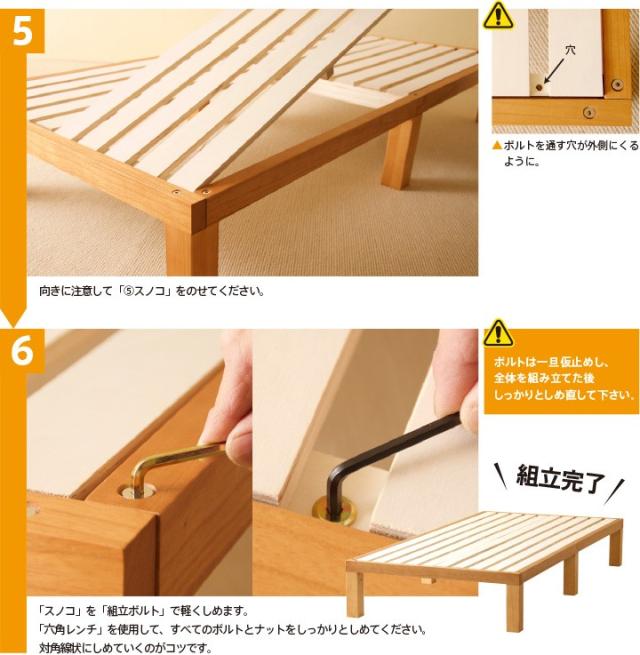 5

穴

▲ボルトを通す穴が外側にくるように。

向きに注意して「⑤スノコ」をのせてください。

6

ボルトは一旦仮止めし、全体を組み立てた後しっかりとしめ直して下さい。

組立完了

「スノコ」を「組立ボルト」で軽くしめます。
「六角レンチ」を使用して、すべてのボルトとナットをしっかりとしめてください。
対角線状にしめていくのがコツです。